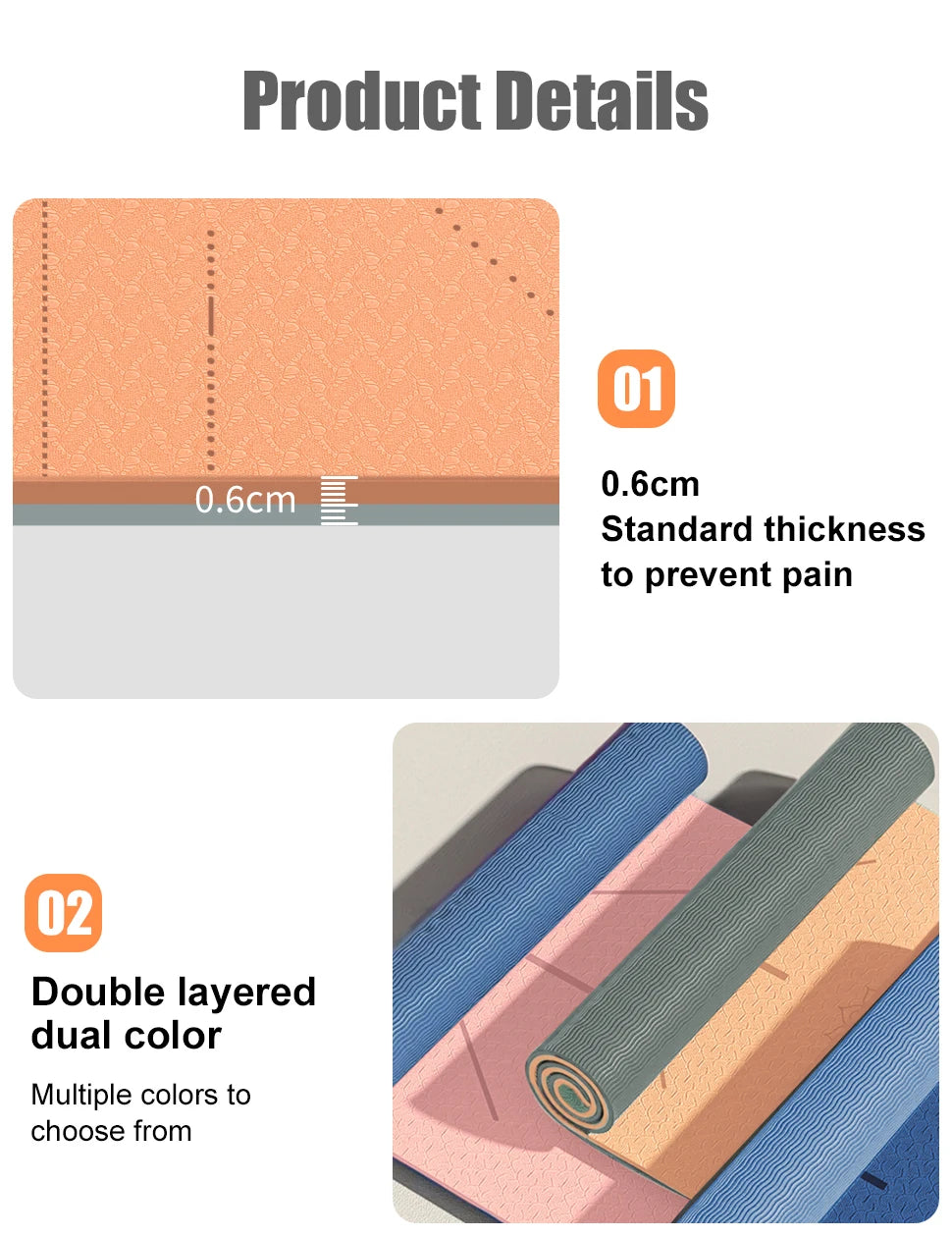 Product Details

0.6cm

01

0.6cm
Standard thickness to prevent pain

02

Double layered dual color

Multiple colors to choose from